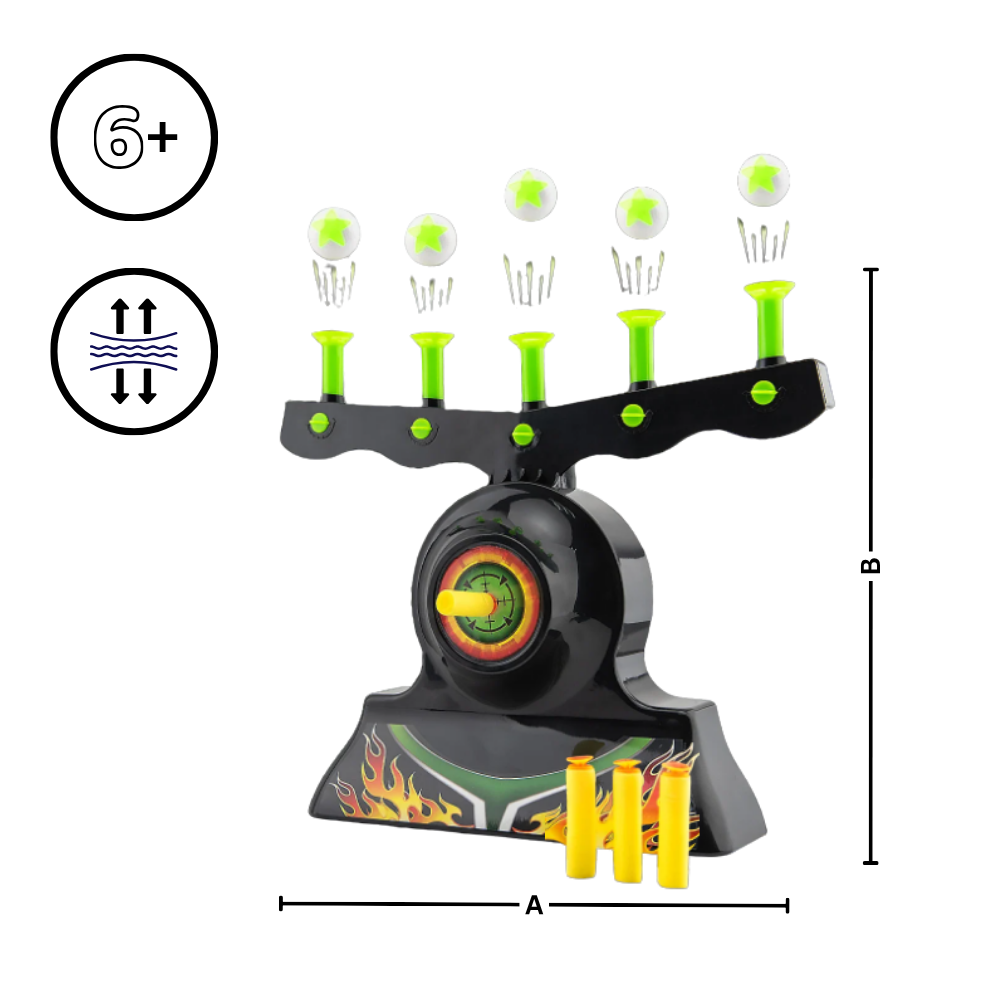 6+

B

A