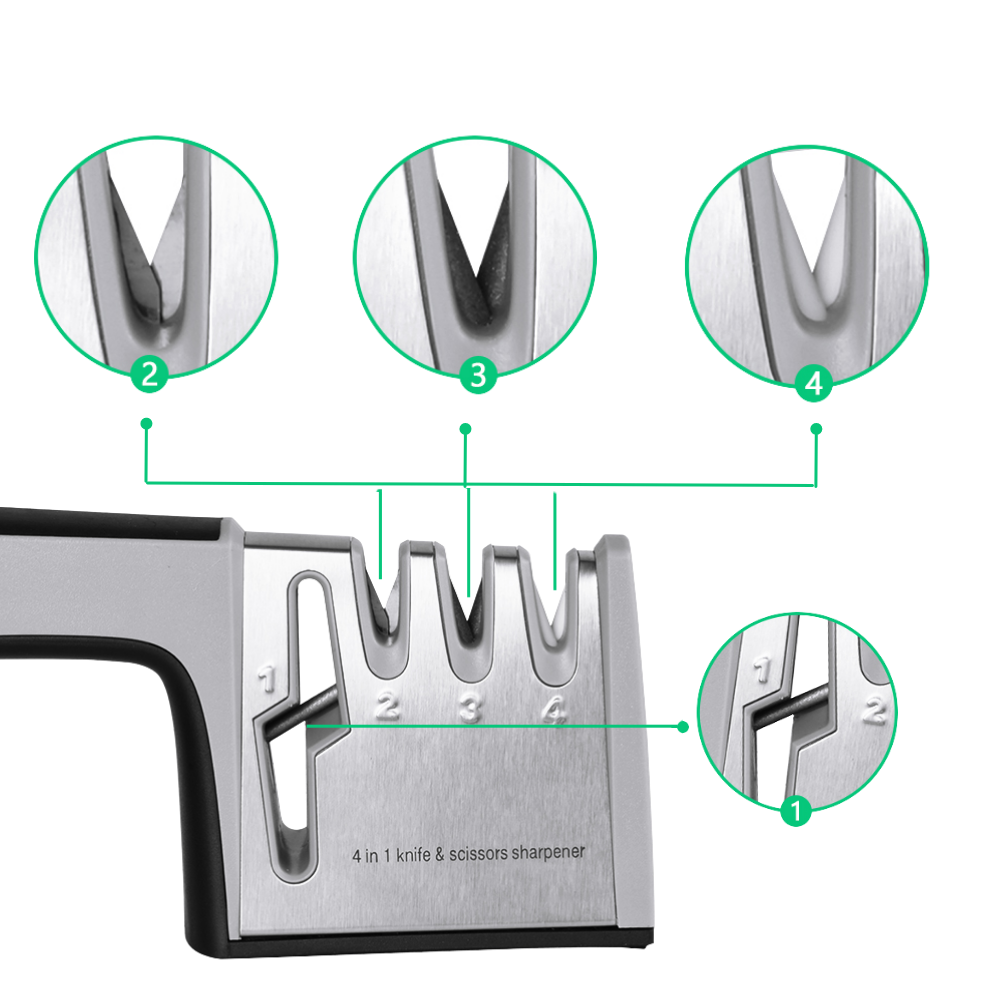 2

3

4

1

2

3

4

1

2

1

4 in 1 knife & scissors sharpener